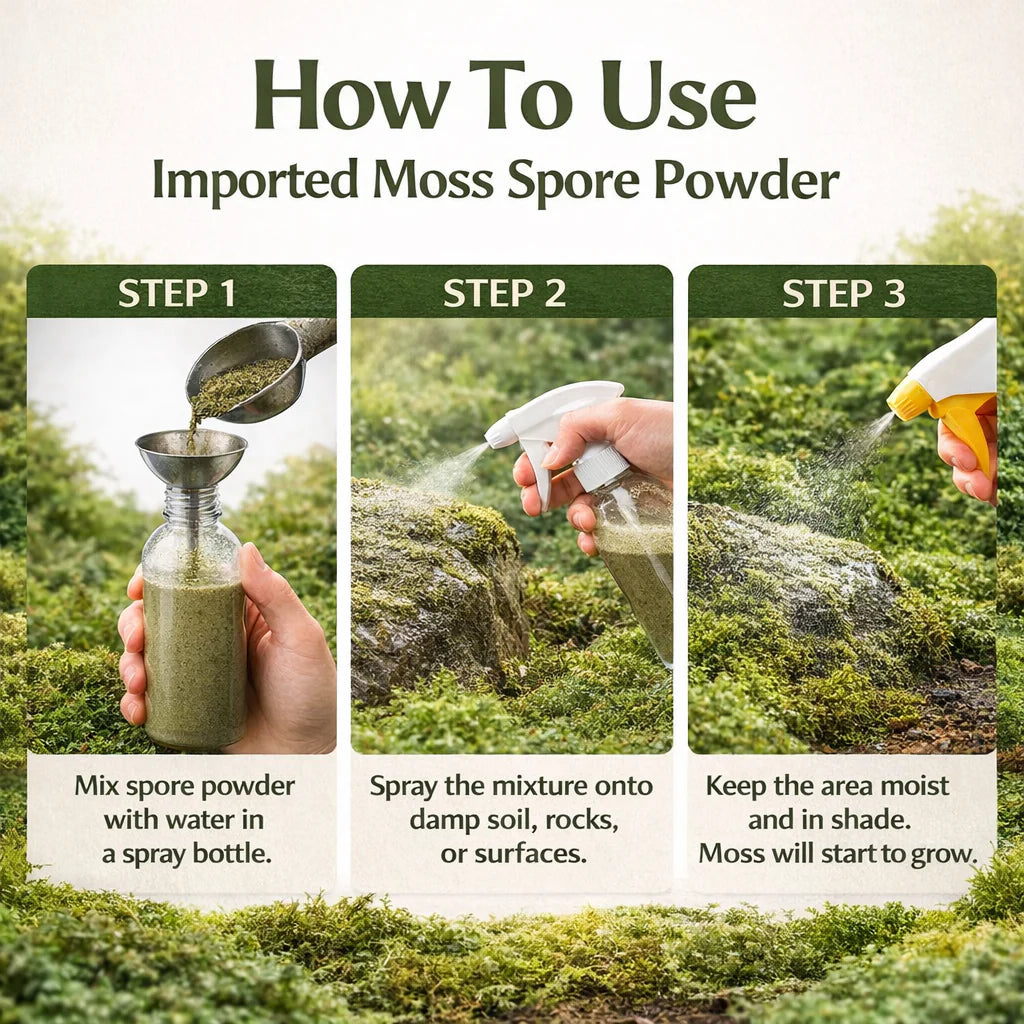 How To Use
Imported Moss Spore Powder

STEP 1

Mix spore powder with water in a spray bottle.

STEP 2

Spray the mixture onto damp soil, rocks, or surfaces.

STEP 3

Keep the area moist and in shade. Moss will start to grow.