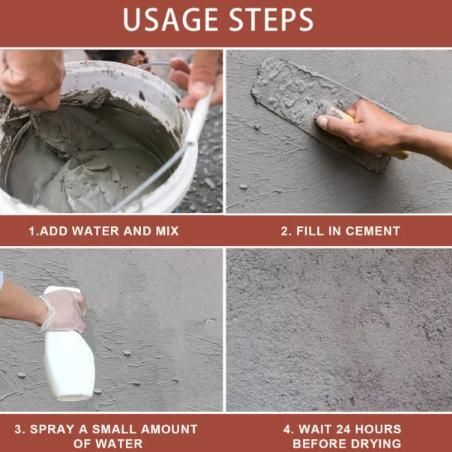 USAGE STEPS

1.ADD WATER AND MIX

2. FILL IN CEMENT

3. SPRAY A SMALL AMOUNT OF WATER

4. WAIT 24 HOURS BEFORE DRYING